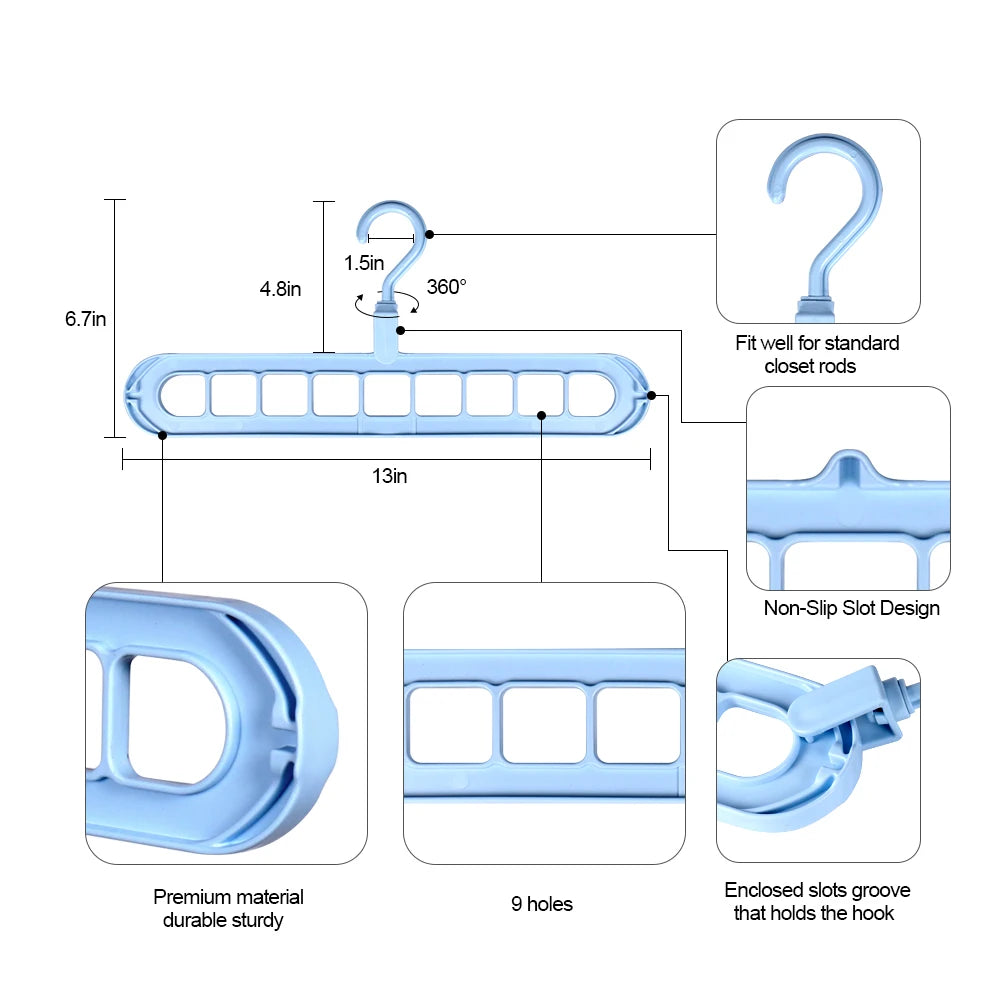 6.7in

4.8in

1.5in

360°

13in

Fit well for standard closet rods

Non-Slip Slot Design

Premium material durable sturdy

9 holes

Enclosed slots groove that holds the hook